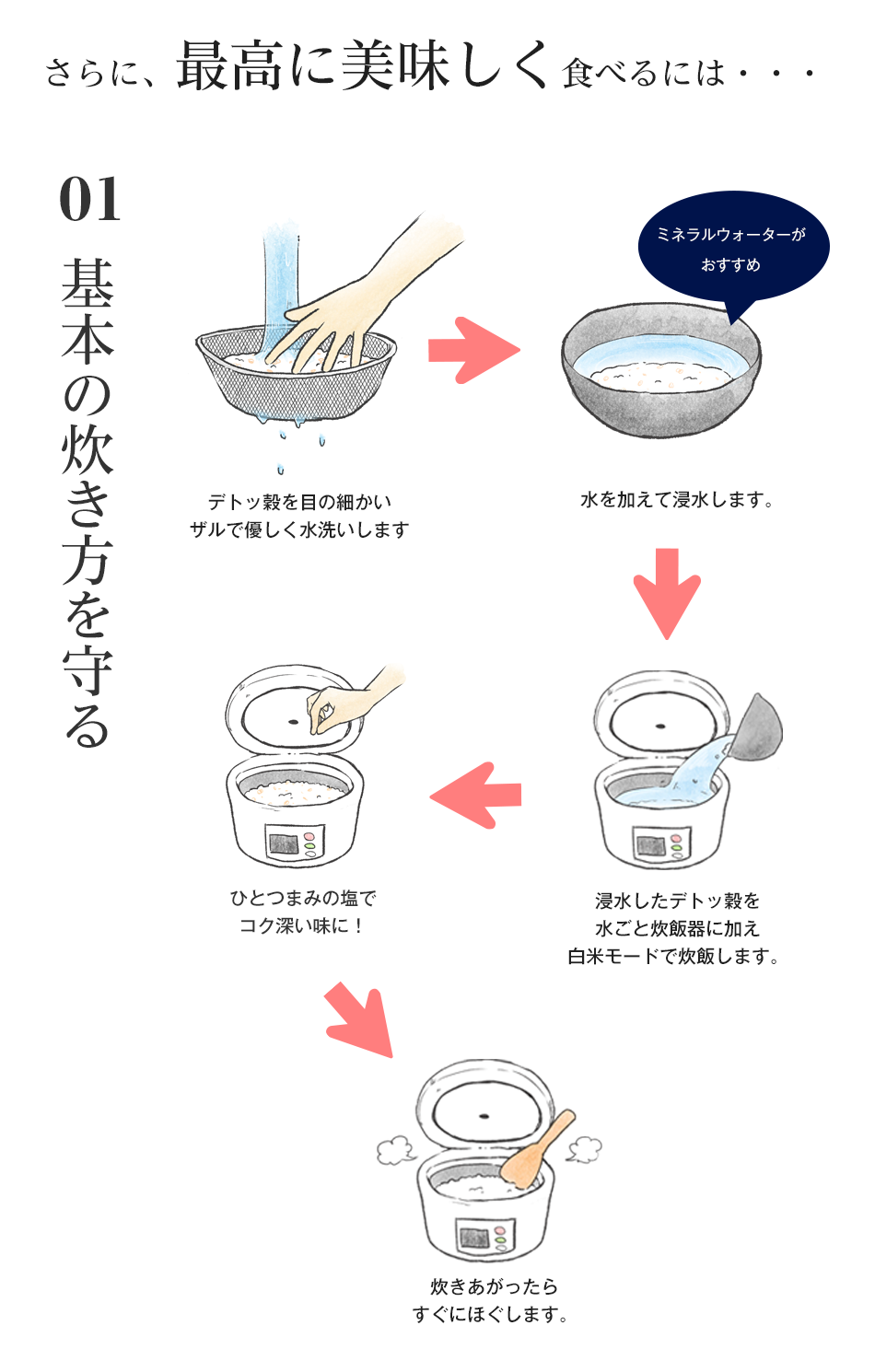 さらに、最高に美味しく食べるには・・・

01

基本の炊き方を守る

デトッ穀を目の細かい
ザルで優しく水洗いします

ミネラルウォーターが
おすすめ

水を加えて浸水します。

浸水したデトッ穀を
水ごと炊飯器に加え
白米モードで炊飯します。

ひとつまみの塩で
コク深い味に！

炊きあがったら
すぐにほぐします。